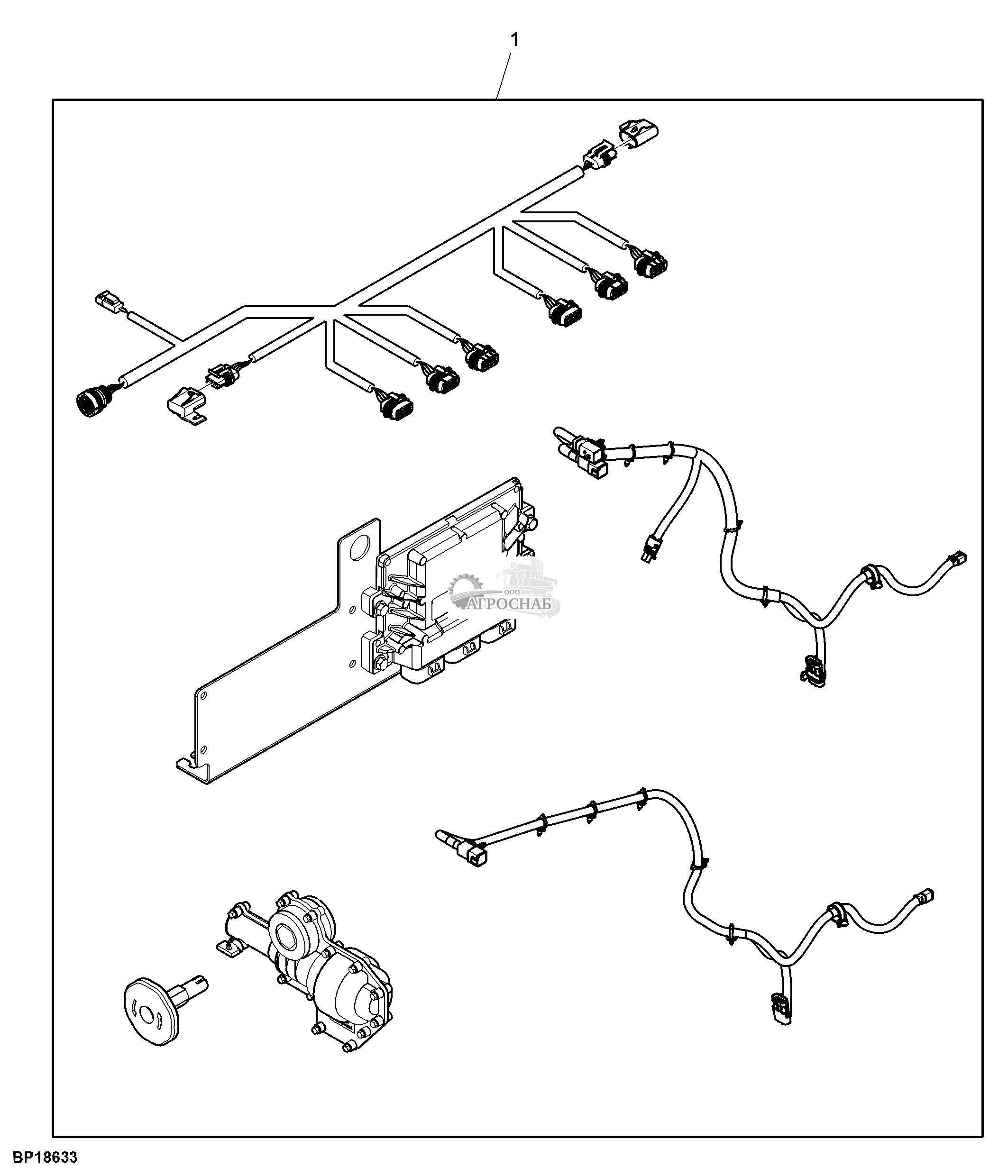 1

ООО
АГРОСНАБ

BP18633